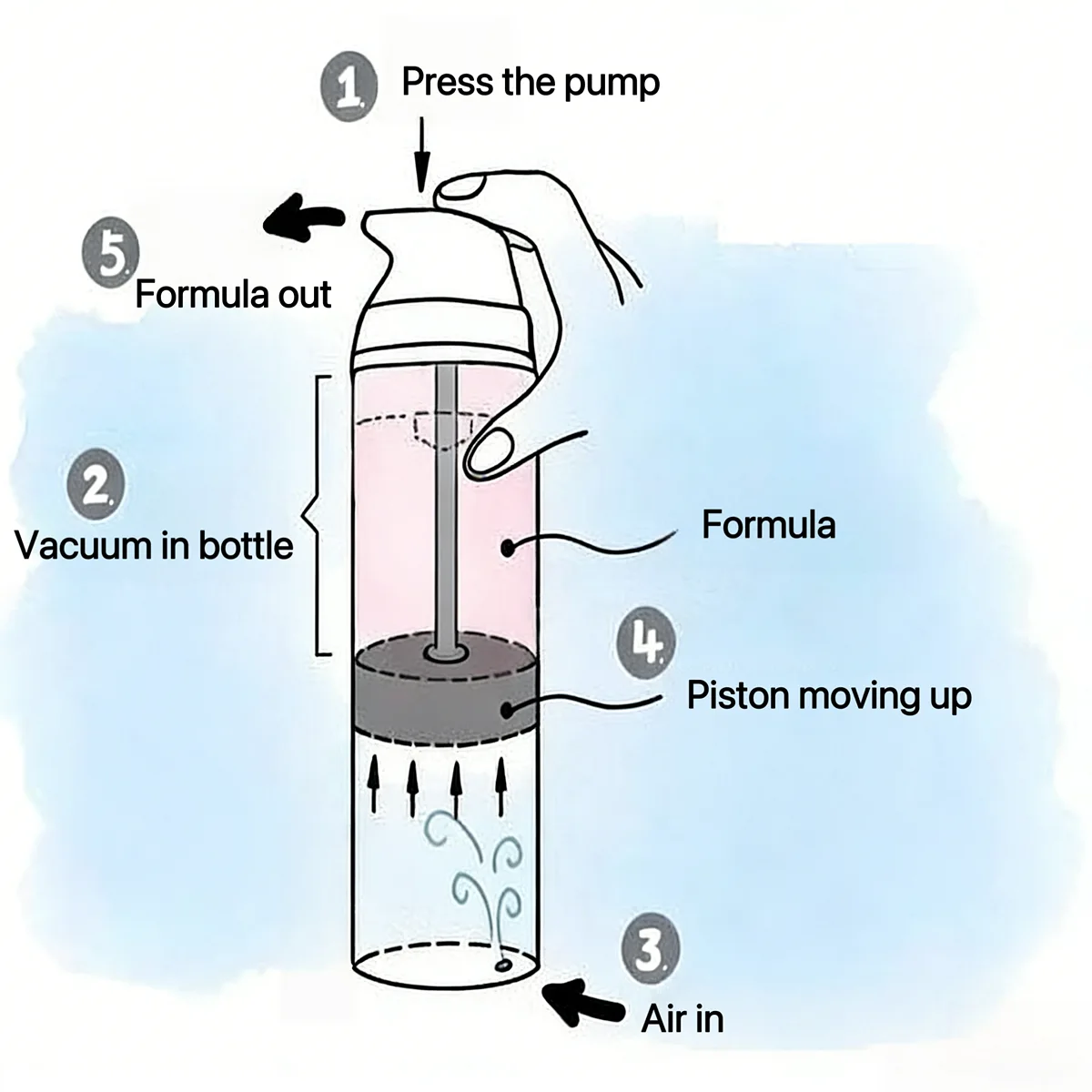 1. Press the pump

5. Formula out

2. Vacuum in bottle

Formula

4. Piston moving up

3. Air in