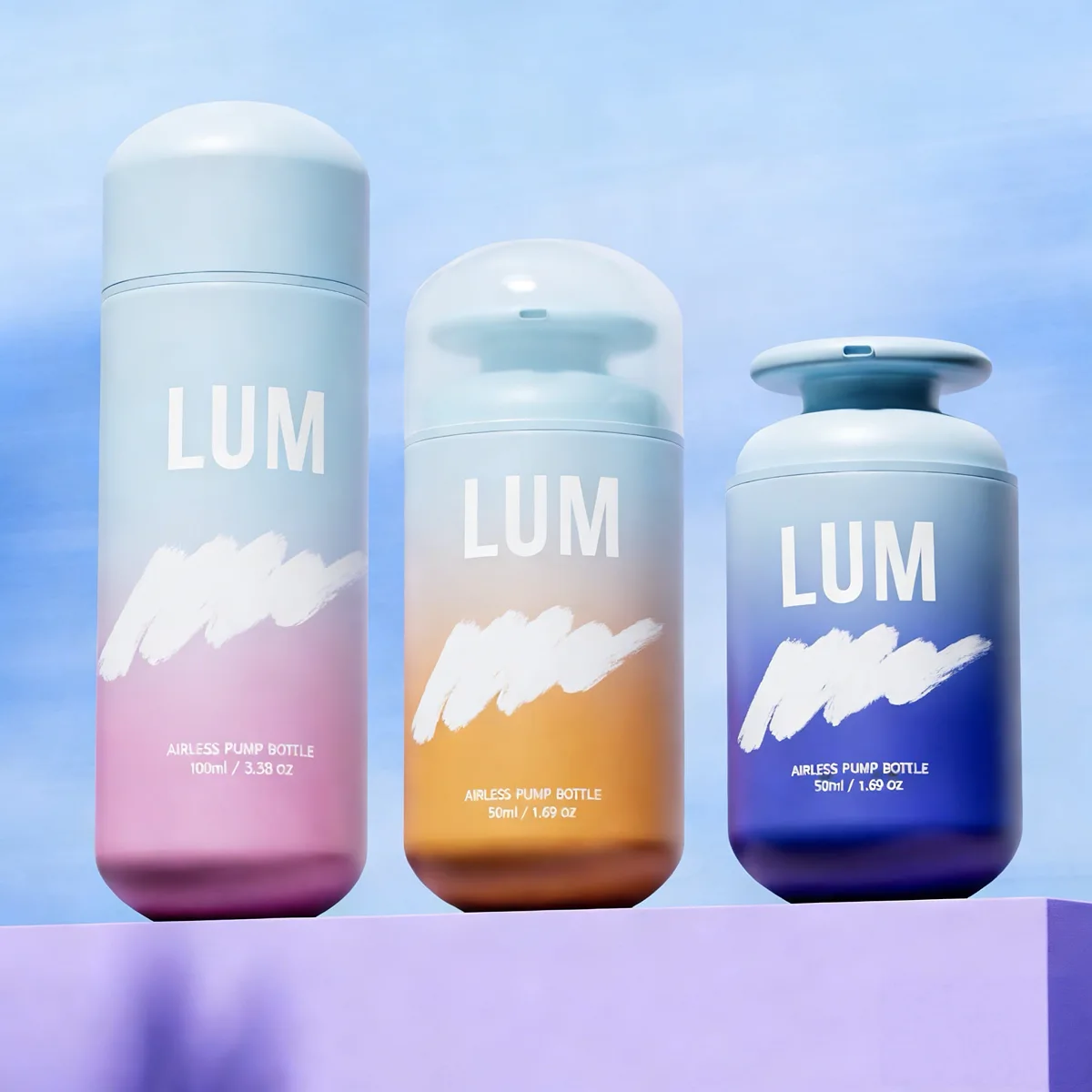 LUM

AIRLESS PUMP BOTTLE
100ml / 3.38 oz

LUM

AIRLESS PUMP BOTTLE
50ml / 1.69 oz

LUM

AIRLESS PUMP BOTTLE
50ml / 1.69 oz